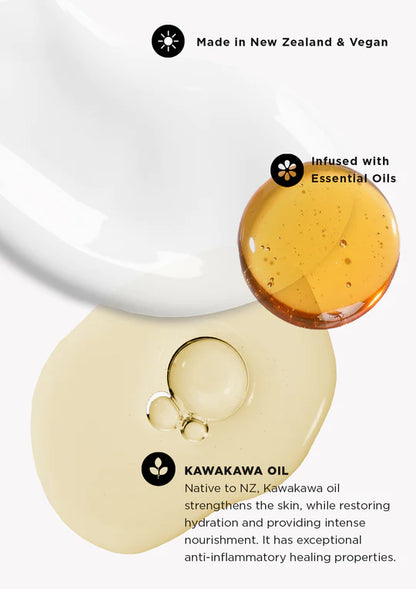 Made in New Zealand & Vegan

Infused with Essential Oils

KAWAKAWA OIL
Native to NZ, Kawakawa oil strengthens the skin, while restoring hydration and providing intense nourishment. It has exceptional anti-inflammatory healing properties.