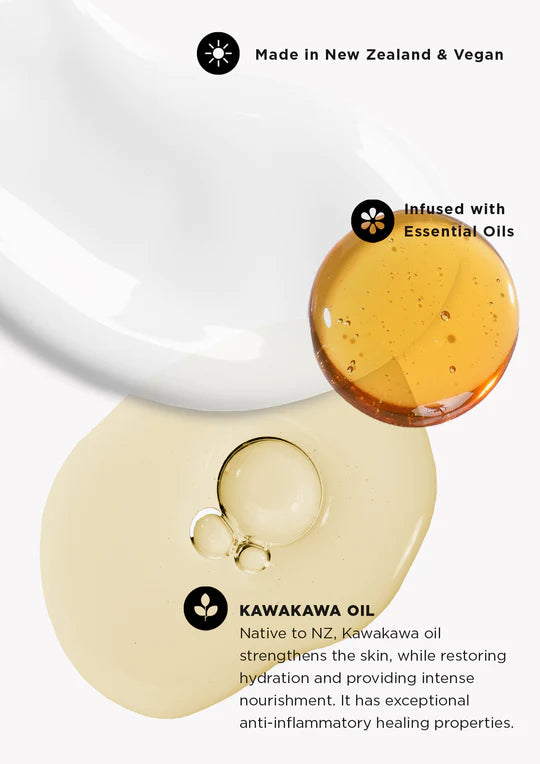 Made in New Zealand & Vegan

Infused with Essential Oils

KAWAKAWA OIL
Native to NZ, Kawakawa oil strengthens the skin, while restoring hydration and providing intense nourishment. It has exceptional anti-inflammatory healing properties.