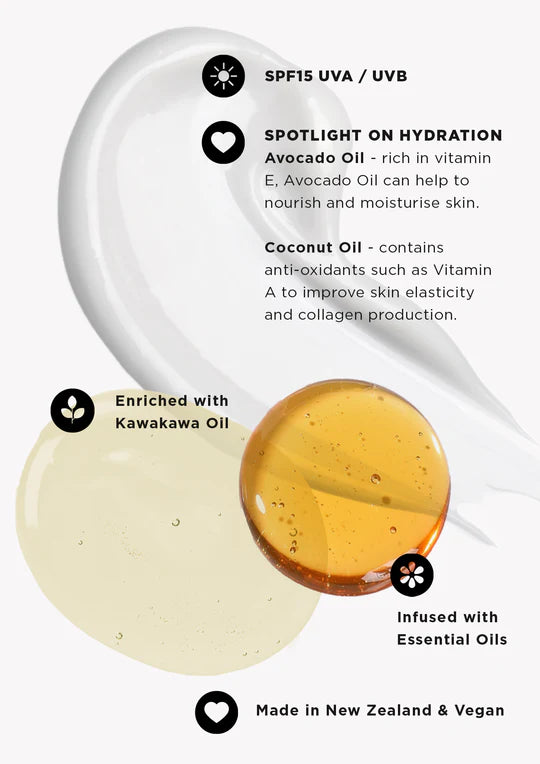 SPF15 UVA / UVB

SPOTLIGHT ON HYDRATION
Avocado Oil - rich in vitamin E, Avocado Oil can help to nourish and moisturise skin.

Coconut Oil - contains anti-oxidants such as Vitamin A to improve skin elasticity and collagen production.

Enriched with Kawakawa Oil

Infused with Essential Oils

Made in New Zealand & Vegan